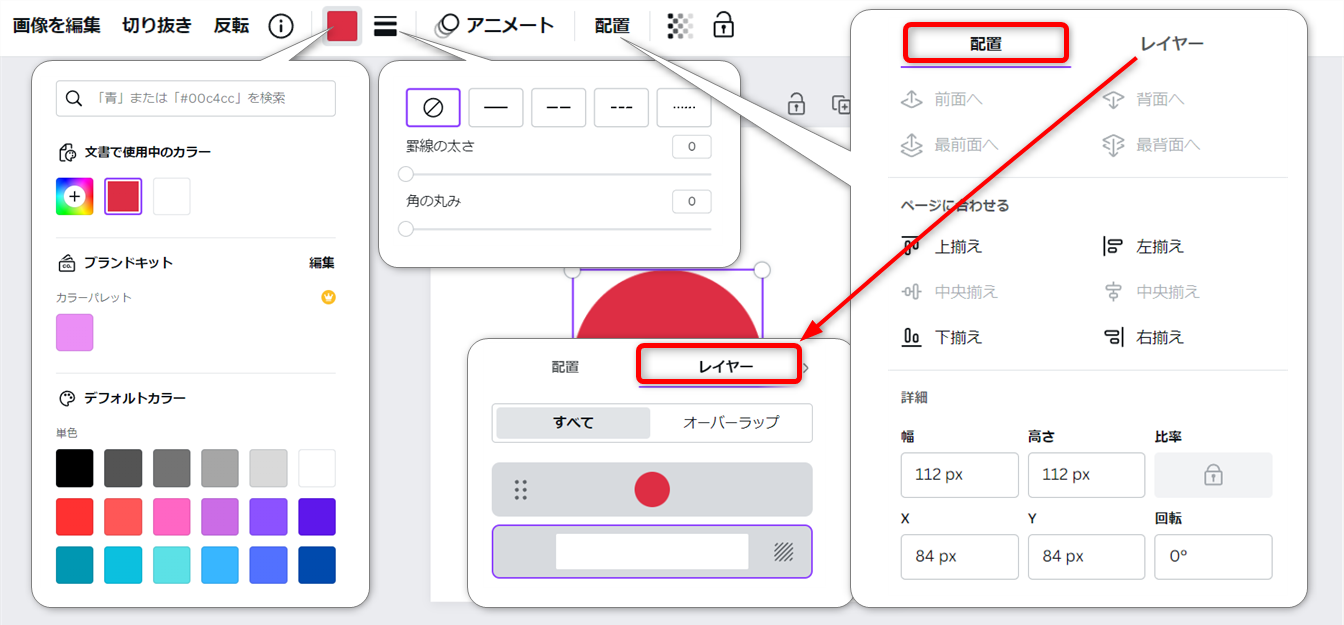 画像を編集　切り抜き　反転　アニメート　配置

「青」または「#00c4cc」を検索

文書で使用中のカラー

ブランドキット　編集

カラーパレット

デフォルトカラー

単色

罫線の太さ　0

角の丸み　0

配置　レイヤー

すべて　オーバーラップ

配置　レイヤー

前面へ　背面へ

最前面へ　最背面へ

ページに合わせる

上揃え　左揃え

中央揃え　中央揃え

下揃え　右揃え

詳細

幅　高さ　比率

112 px　112 px

X　Y　回転

84 px　84 px　0°