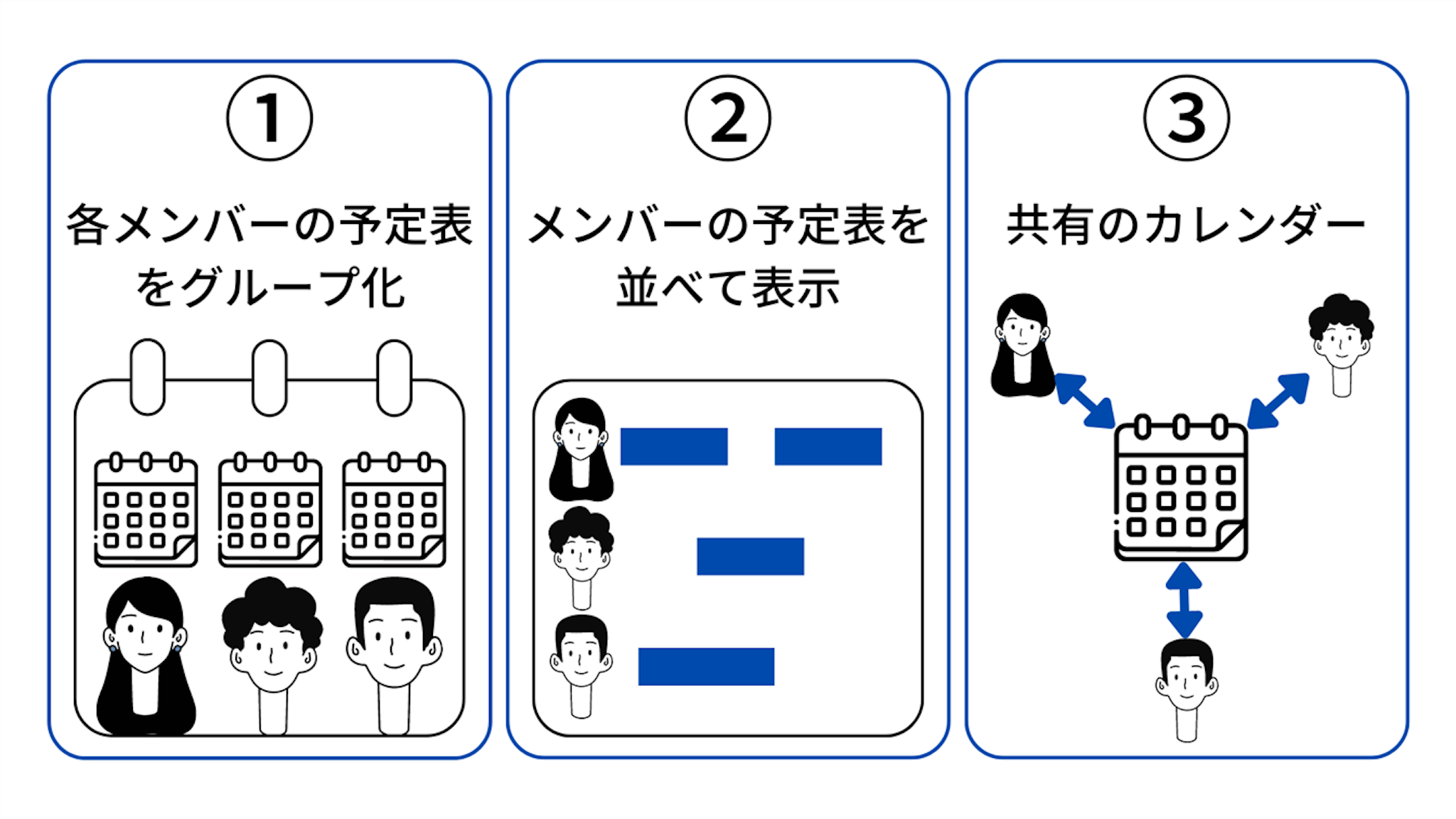 ①

各メンバーの予定表をグループ化

②

メンバーの予定表を並べて表示

③

共有のカレンダー